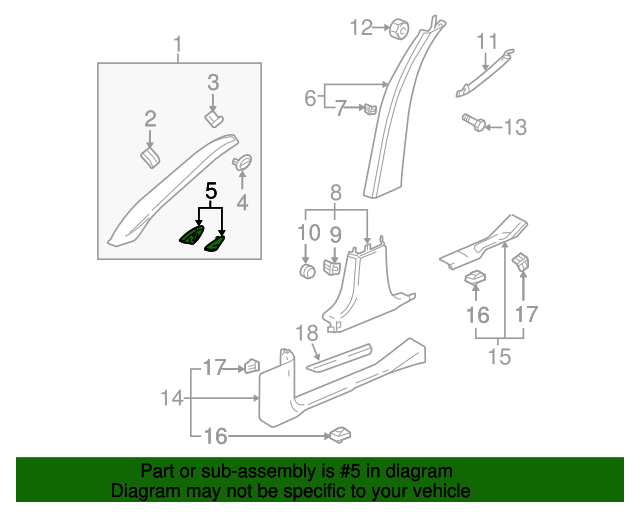 1
2
3
4
5
12
6
7
11
13
8
10
9
16
17
15
18
17
14
16

Part or sub-assembly is #5 in diagram
Diagram may not be specific to your vehicle