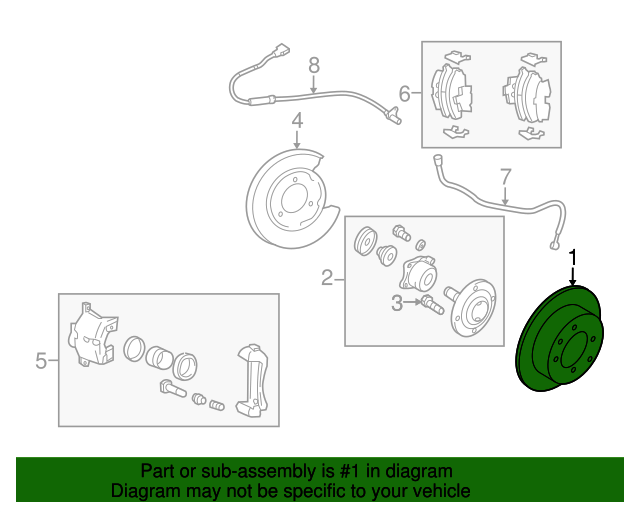 8
6
4
7
2
3
1
5

Part or sub-assembly is #1 in diagram
Diagram may not be specific to your vehicle