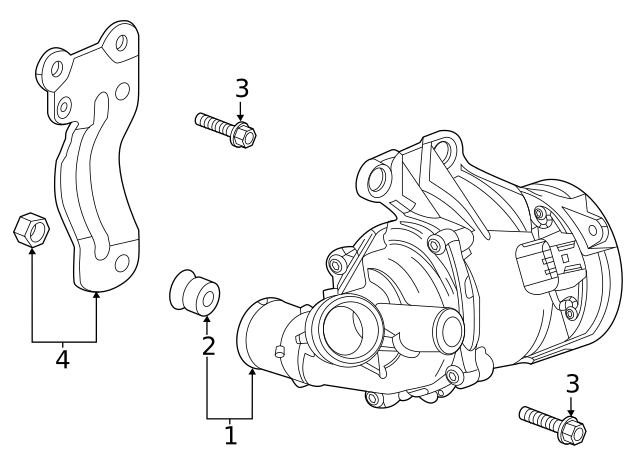 3
4
2
1
3