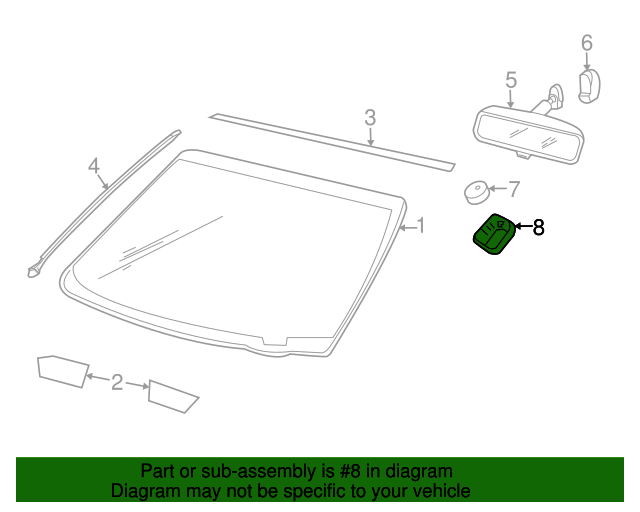 6
5
3
4
7
1
8
2

Part or sub-assembly is #8 in diagram
Diagram may not be specific to your vehicle