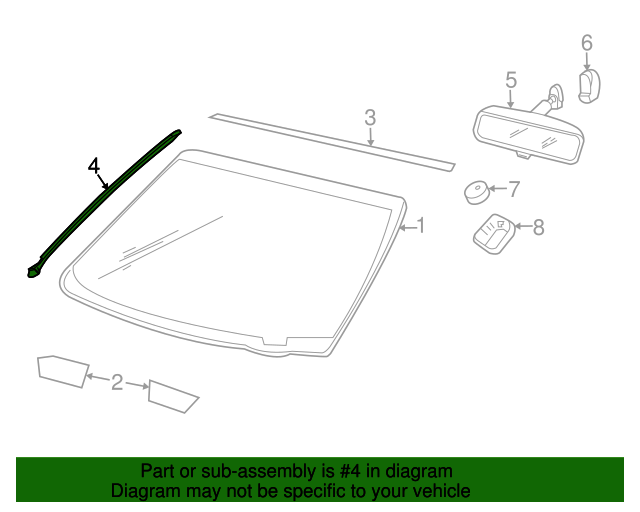 6
5
3
4
7
1
8
2

Part or sub-assembly is #4 in diagram
Diagram may not be specific to your vehicle