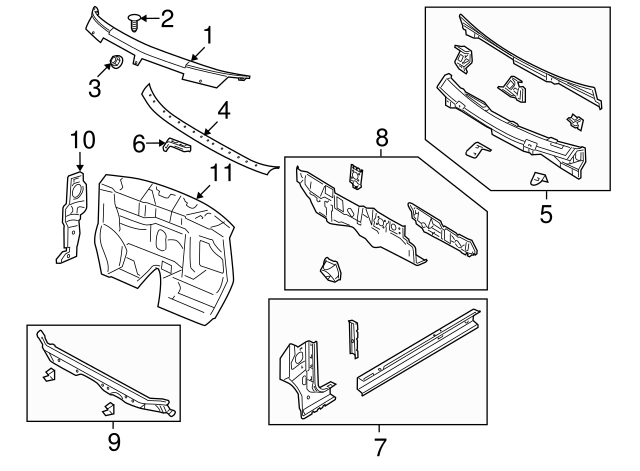 2
1
3
4
10
6
11
8
5
9
7