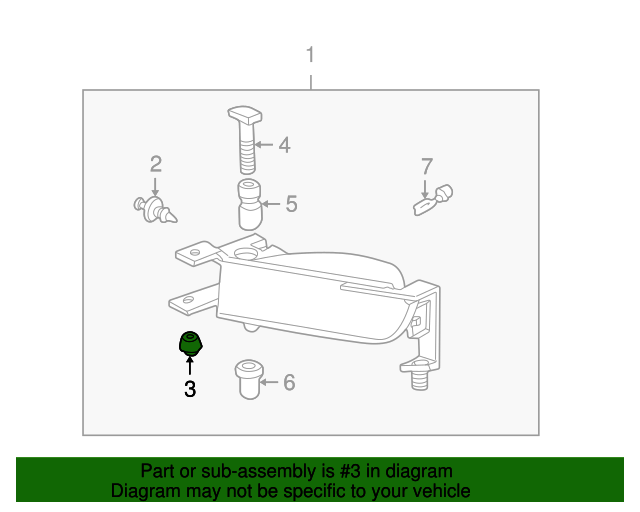 1

4

2

7

5

3

6

Part or sub-assembly is #3 in diagram
Diagram may not be specific to your vehicle