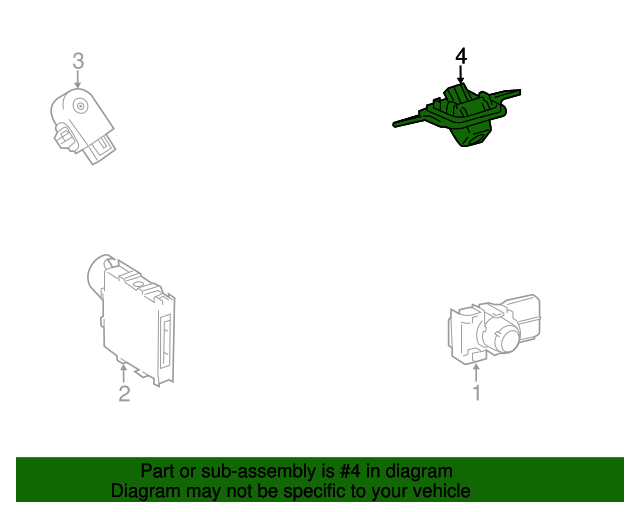 3

4

2

1

Part or sub-assembly is #4 in diagram
Diagram may not be specific to your vehicle