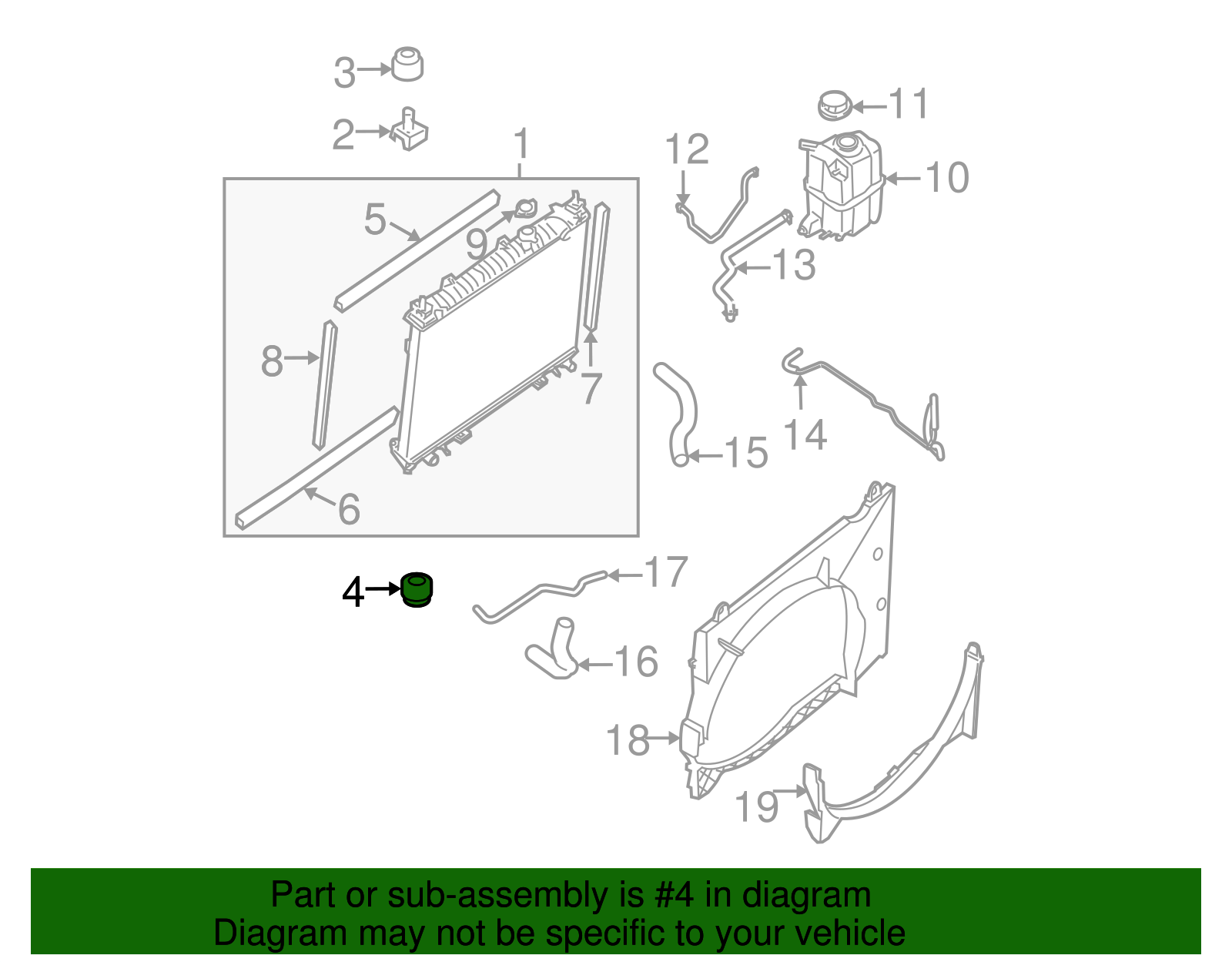 3
2
1
11
12
10
5
9
13
8
7
15
14
6
4
17
16
18
19

Part or sub-assembly is #4 in diagram
Diagram may not be specific to your vehicle