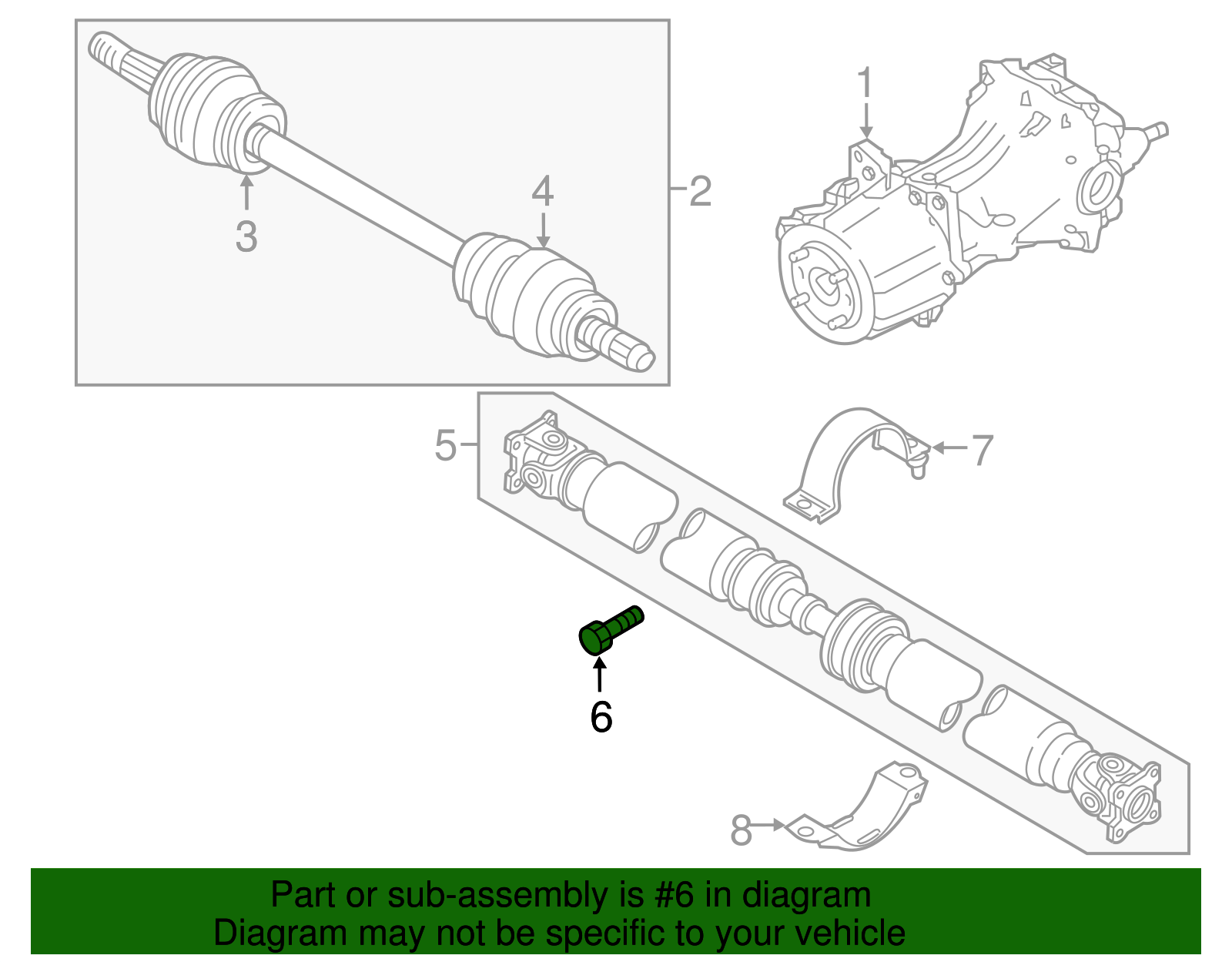 1
2
3
4
5
7
6
8

Part or sub-assembly is #6 in diagram
Diagram may not be specific to your vehicle