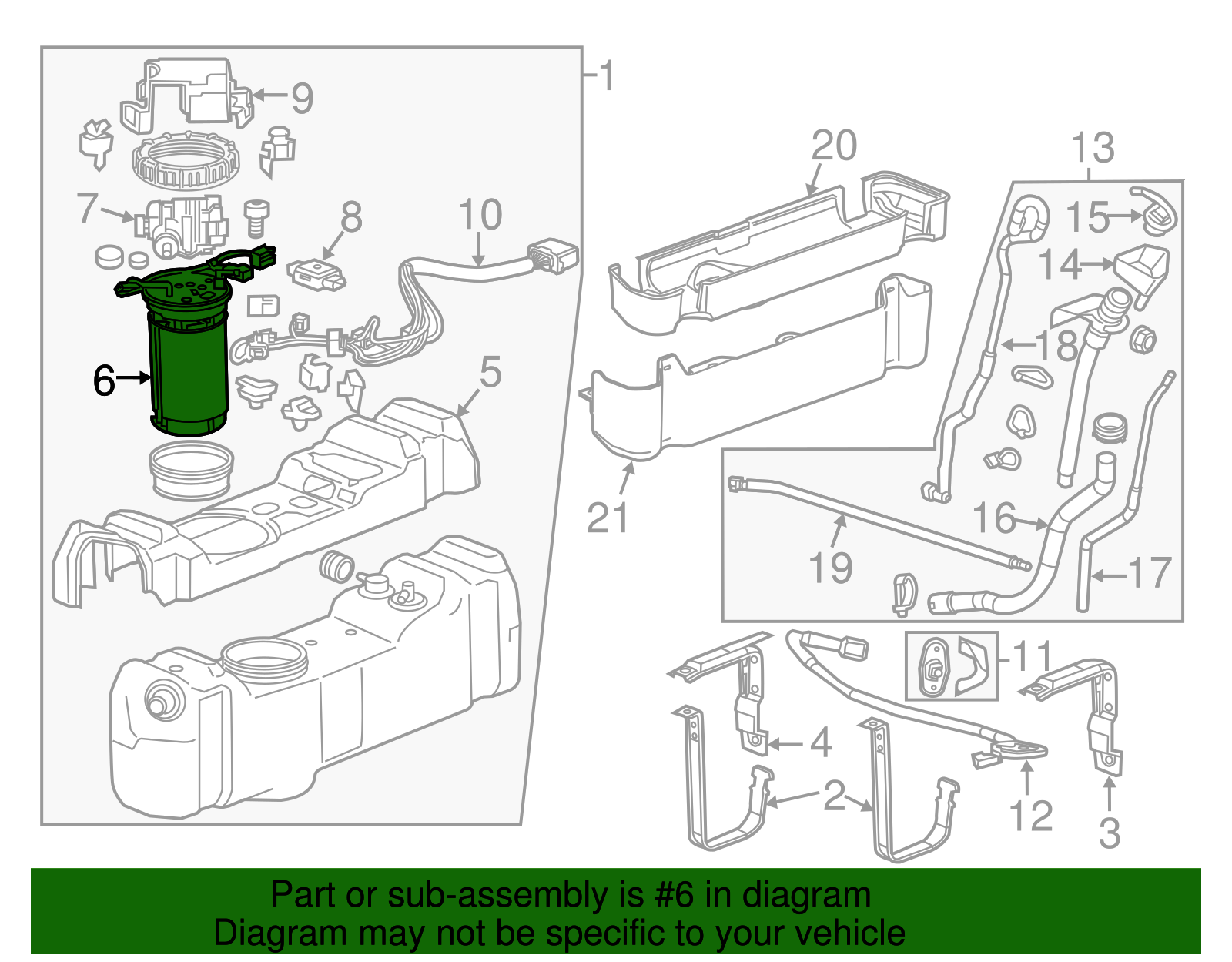 1
9
7
8
10
6
5
20
13
15
14
18
21
16
19
17
11
4
2
12
3

Part or sub-assembly is #6 in diagram
Diagram may not be specific to your vehicle