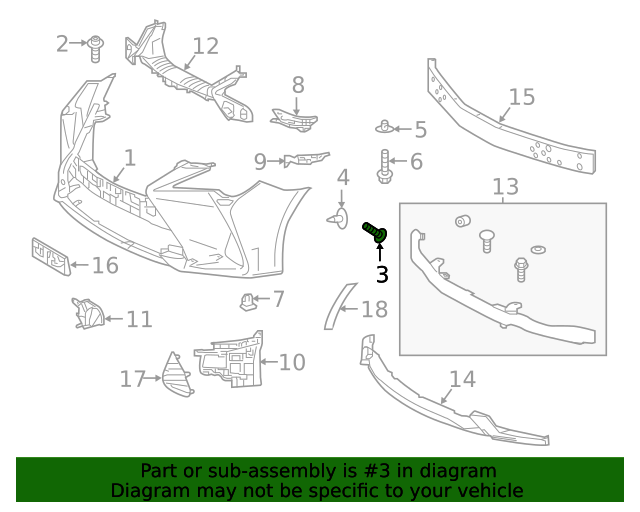 2
12
8
15
5
1
9
6
4
13
3
16
7
18
11
10
17
14

Part or sub-assembly is #3 in diagram
Diagram may not be specific to your vehicle