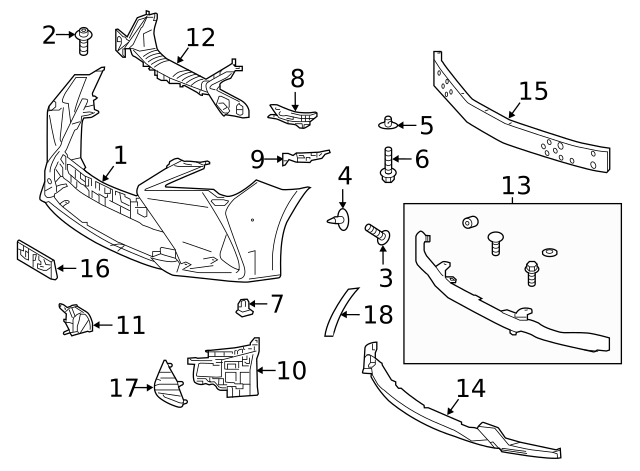 2
12
8
15
5
1
9
6
4
13
3
16
7
18
11
10
17
14