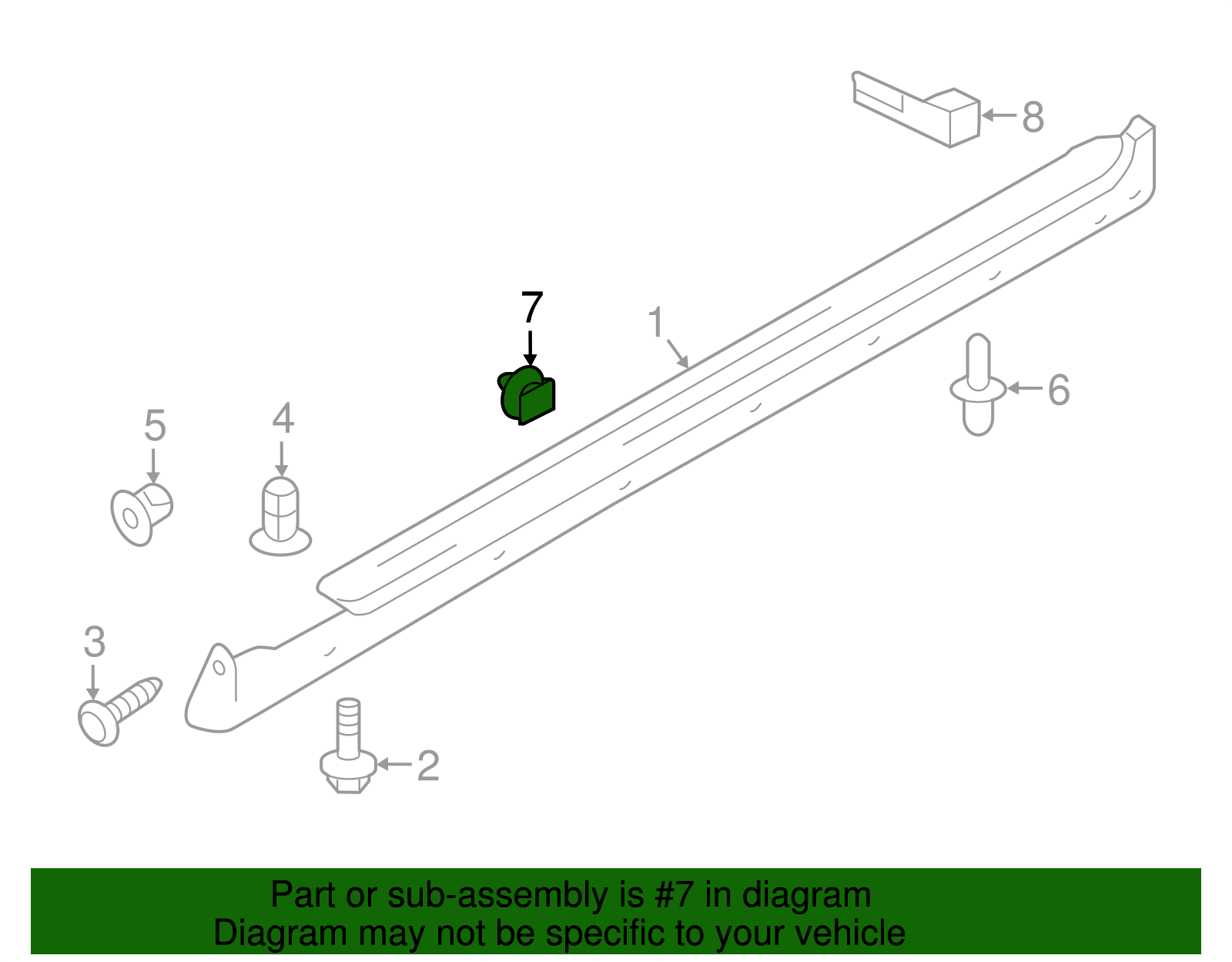 8

7

1

6

5

4

3

2

Part or sub-assembly is #7 in diagram
Diagram may not be specific to your vehicle