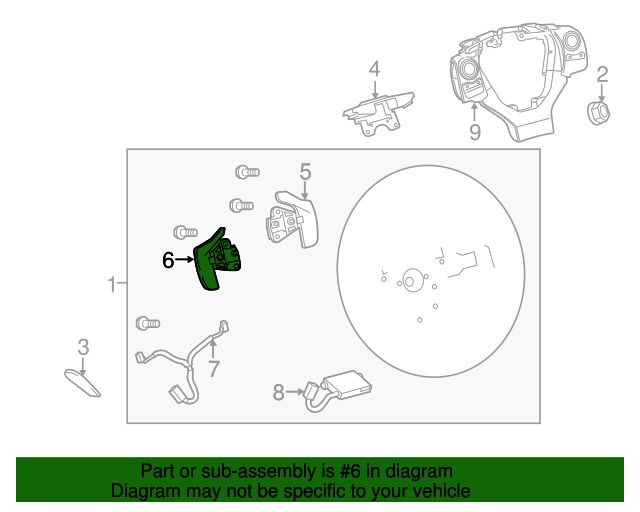 4
2
9
5
6
1
3
7
8

Part or sub-assembly is #6 in diagram
Diagram may not be specific to your vehicle