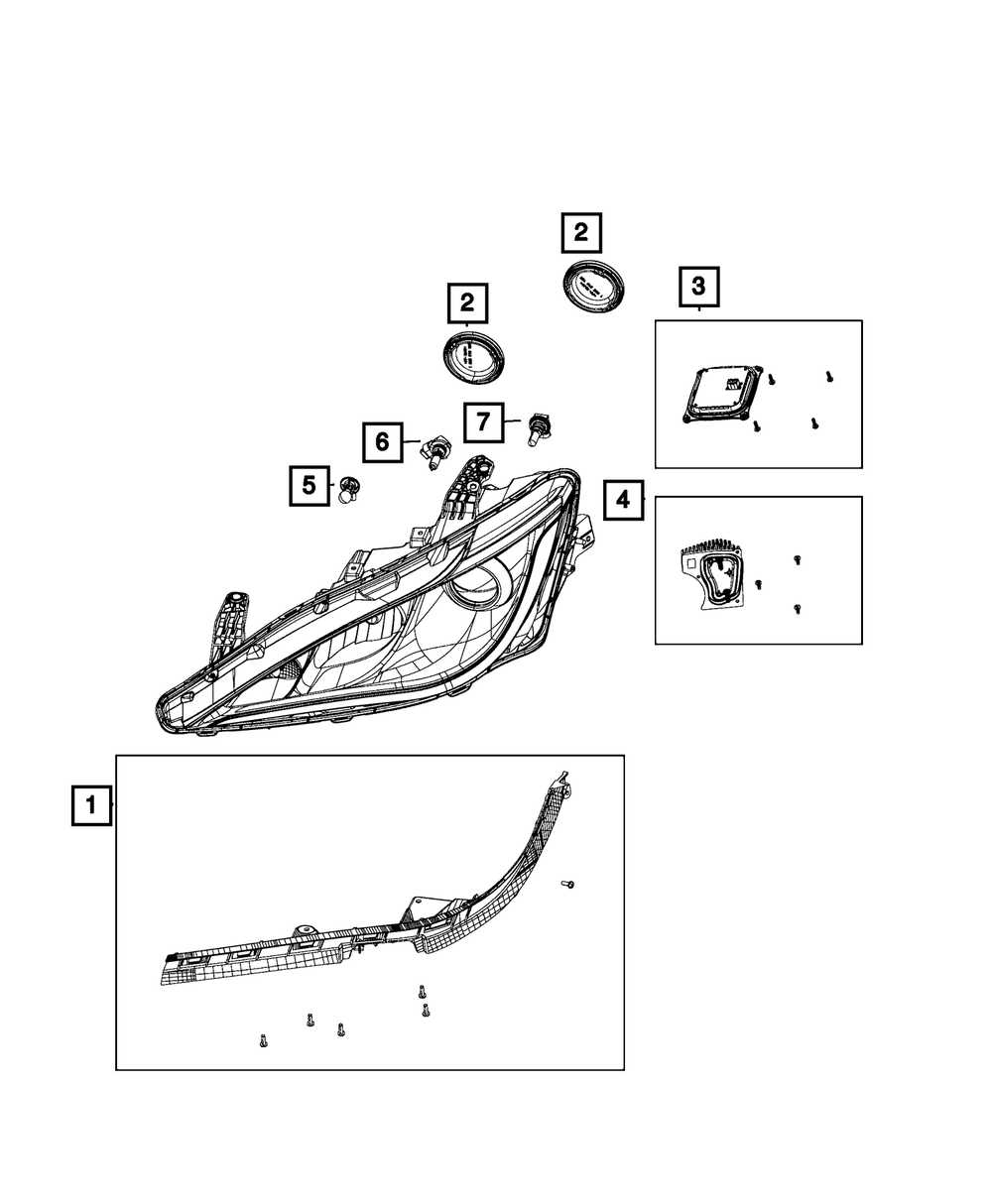 2

2

3

7

6

5

4

1