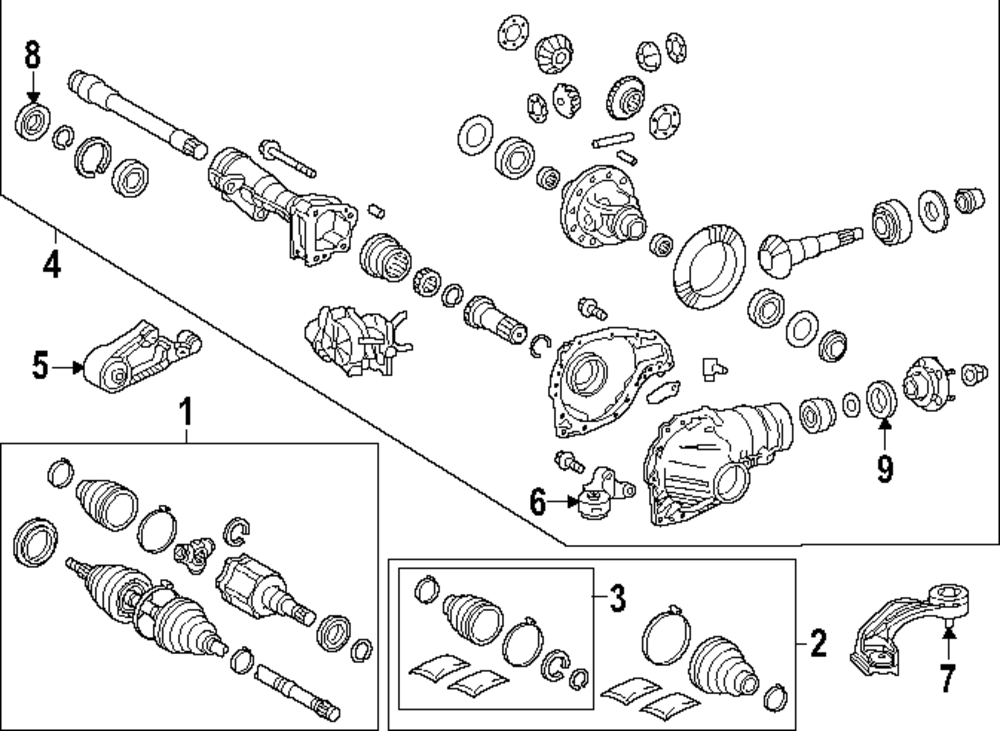 8
4
5
1
6
9
3
2
7