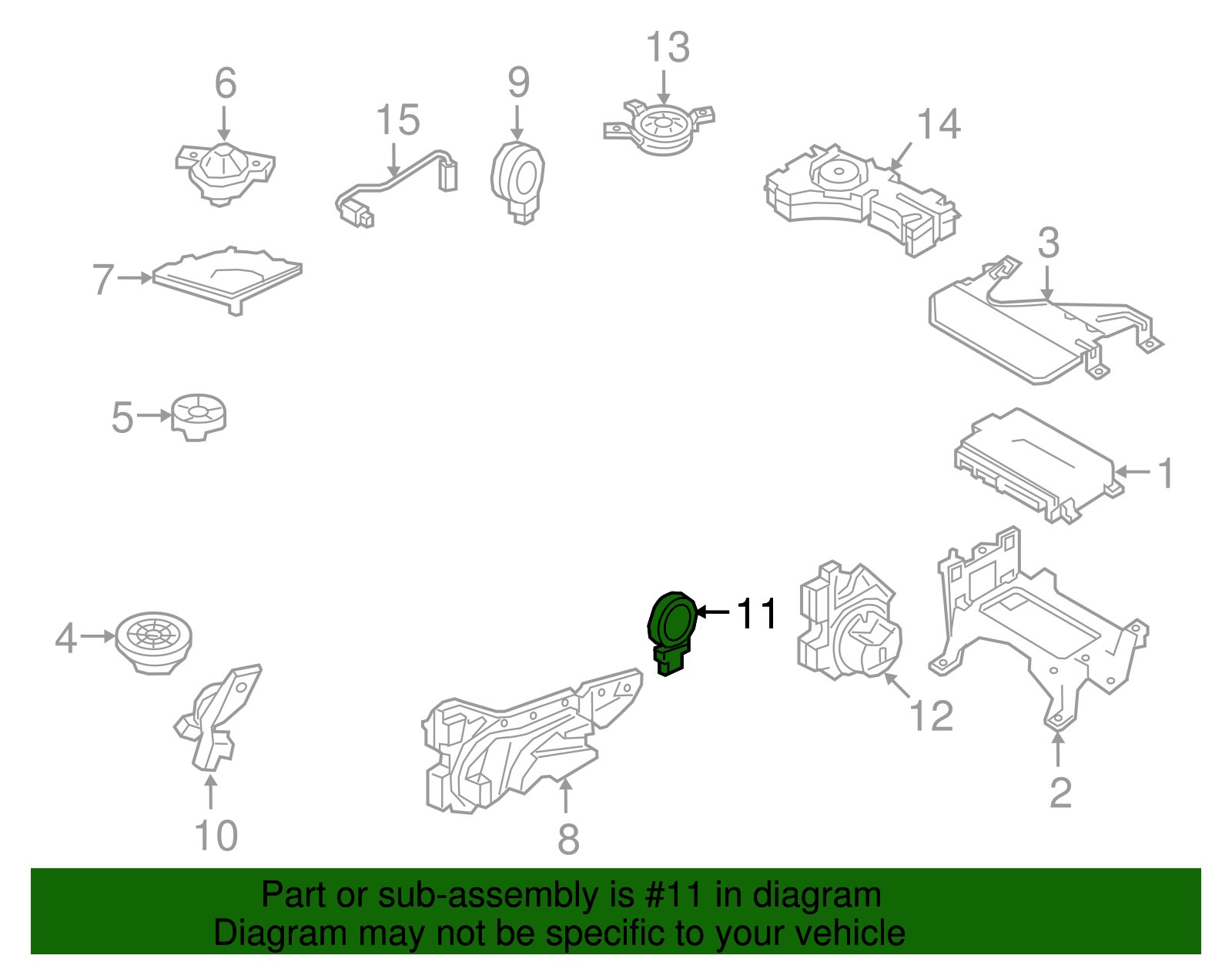 13
6
9
15
14
3
7
5
1
11
4
12
2
10
8

Part or sub-assembly is #11 in diagram
Diagram may not be specific to your vehicle