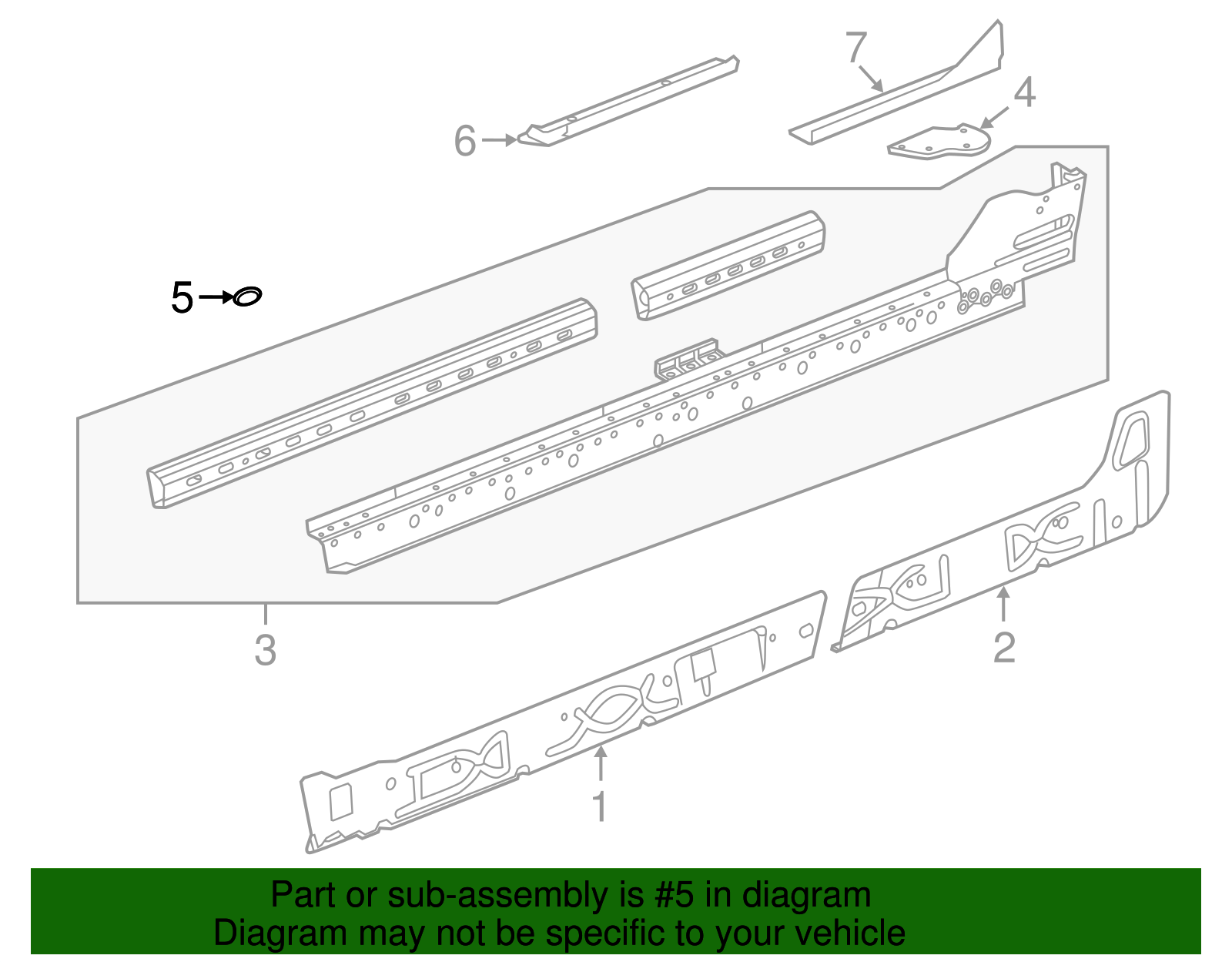 7
4
6
5
3
2
1

Part or sub-assembly is #5 in diagram
Diagram may not be specific to your vehicle