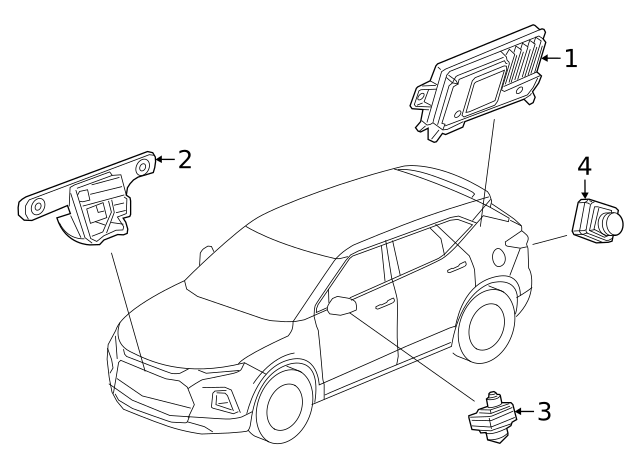 1
2
4
3