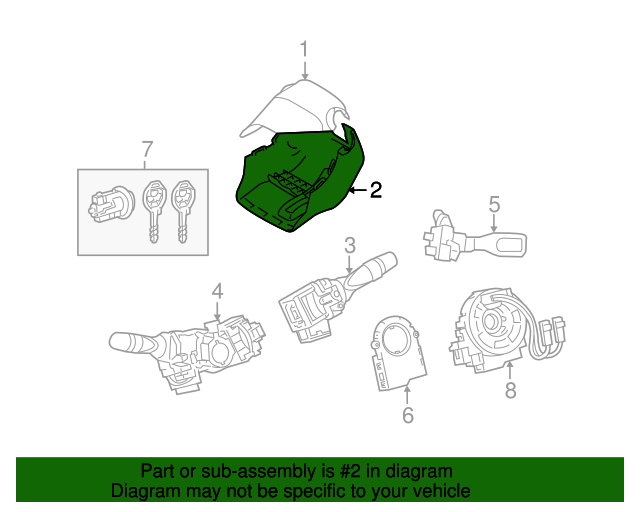 1
7
2
5
3
4
6
8

Part or sub-assembly is #2 in diagram
Diagram may not be specific to your vehicle