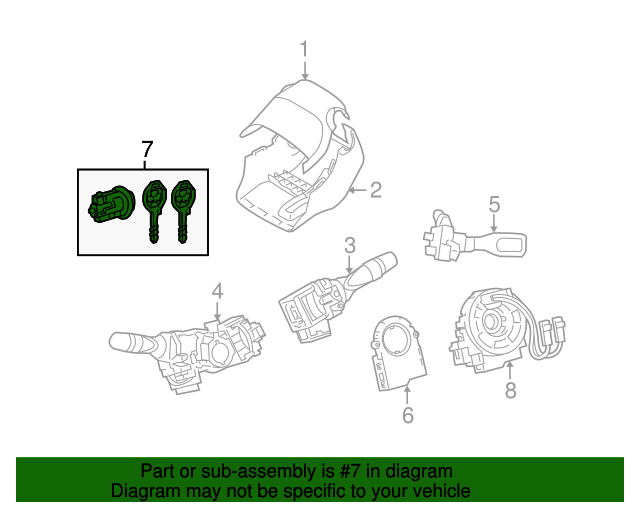 1

7

2

5

3

4

6

8

Part or sub-assembly is #7 in diagram
Diagram may not be specific to your vehicle