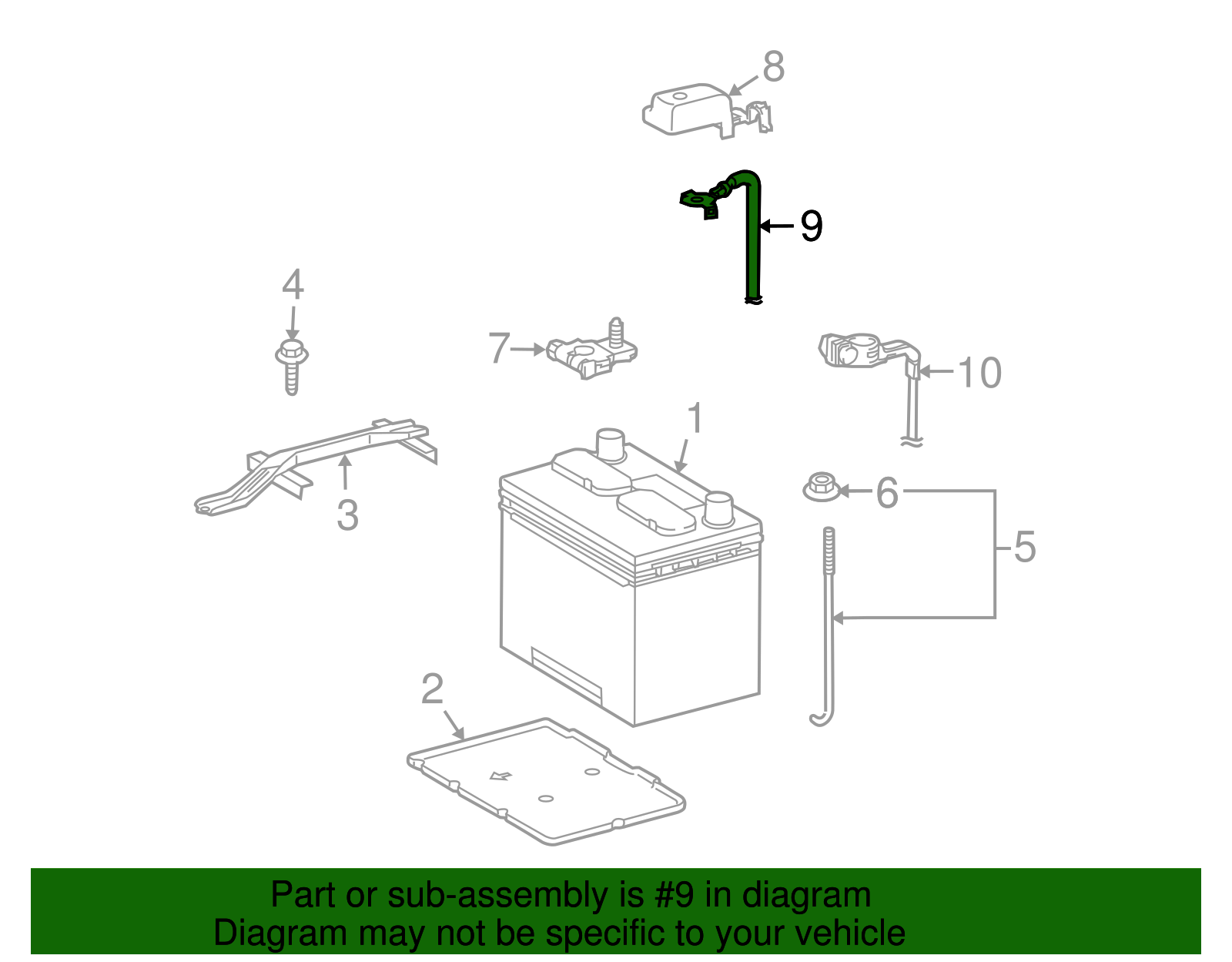 8

9

4

7

10

1

3

6

5

2

Part or sub-assembly is #9 in diagram
Diagram may not be specific to your vehicle