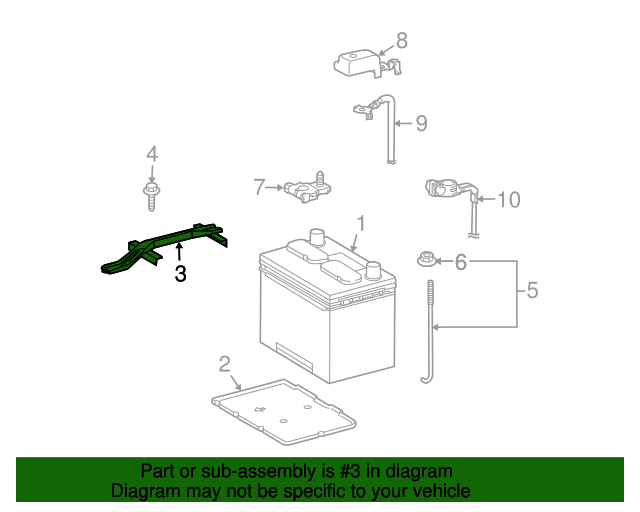 8
9
4
7
10
1
3
6
5
2
Part or sub-assembly is #3 in diagram
Diagram may not be specific to your vehicle