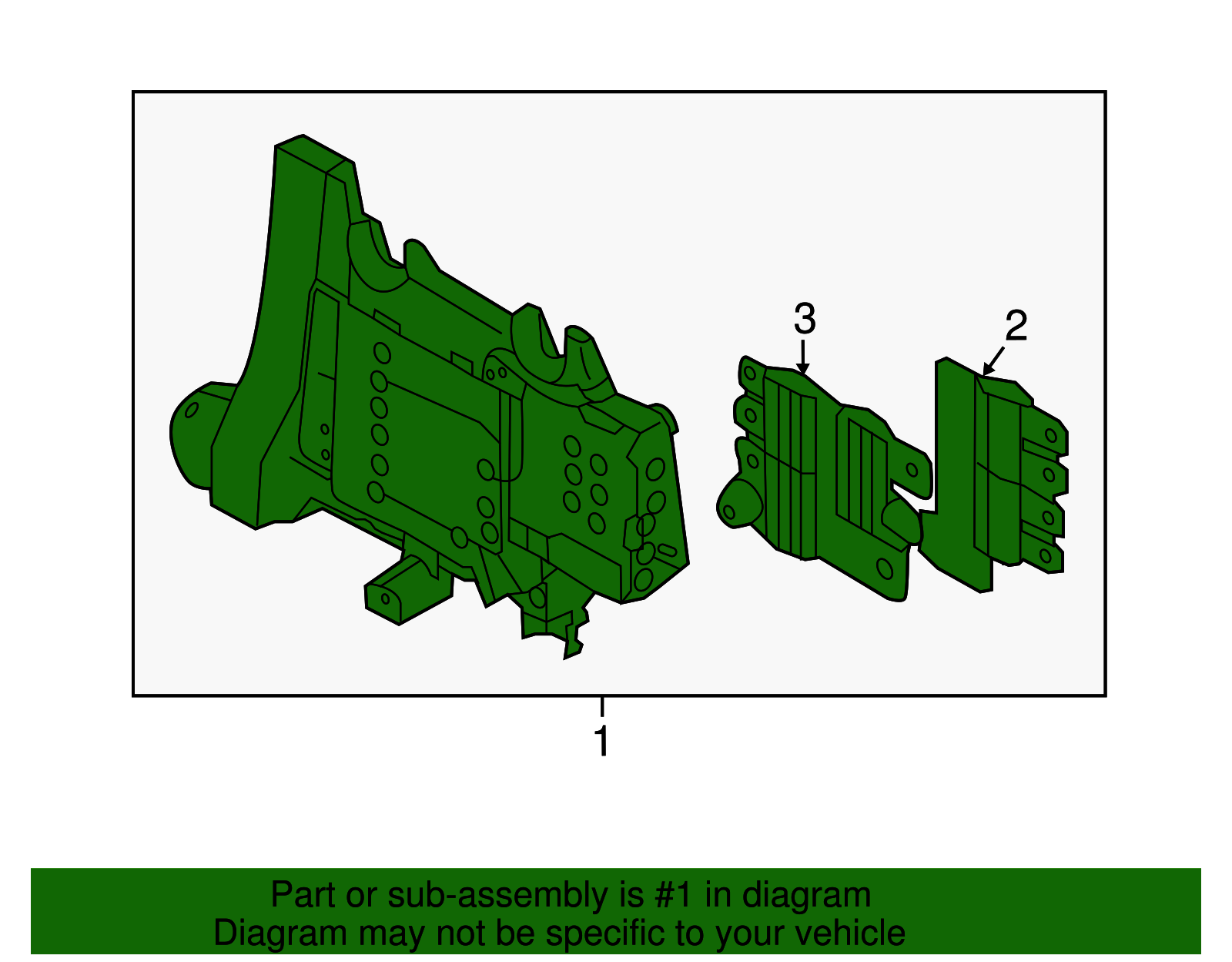 3
2
1

Part or sub-assembly is #1 in diagram
Diagram may not be specific to your vehicle