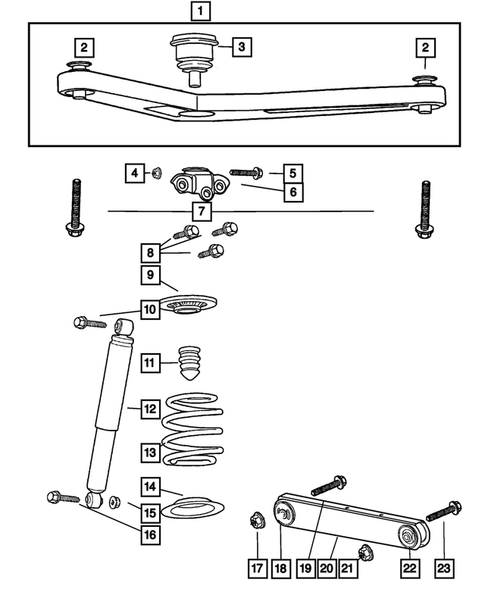 1
2
3
2
4
5
6
7
8
9
10
11
12
13
14
15
16
17
18
19
20
21
22
23