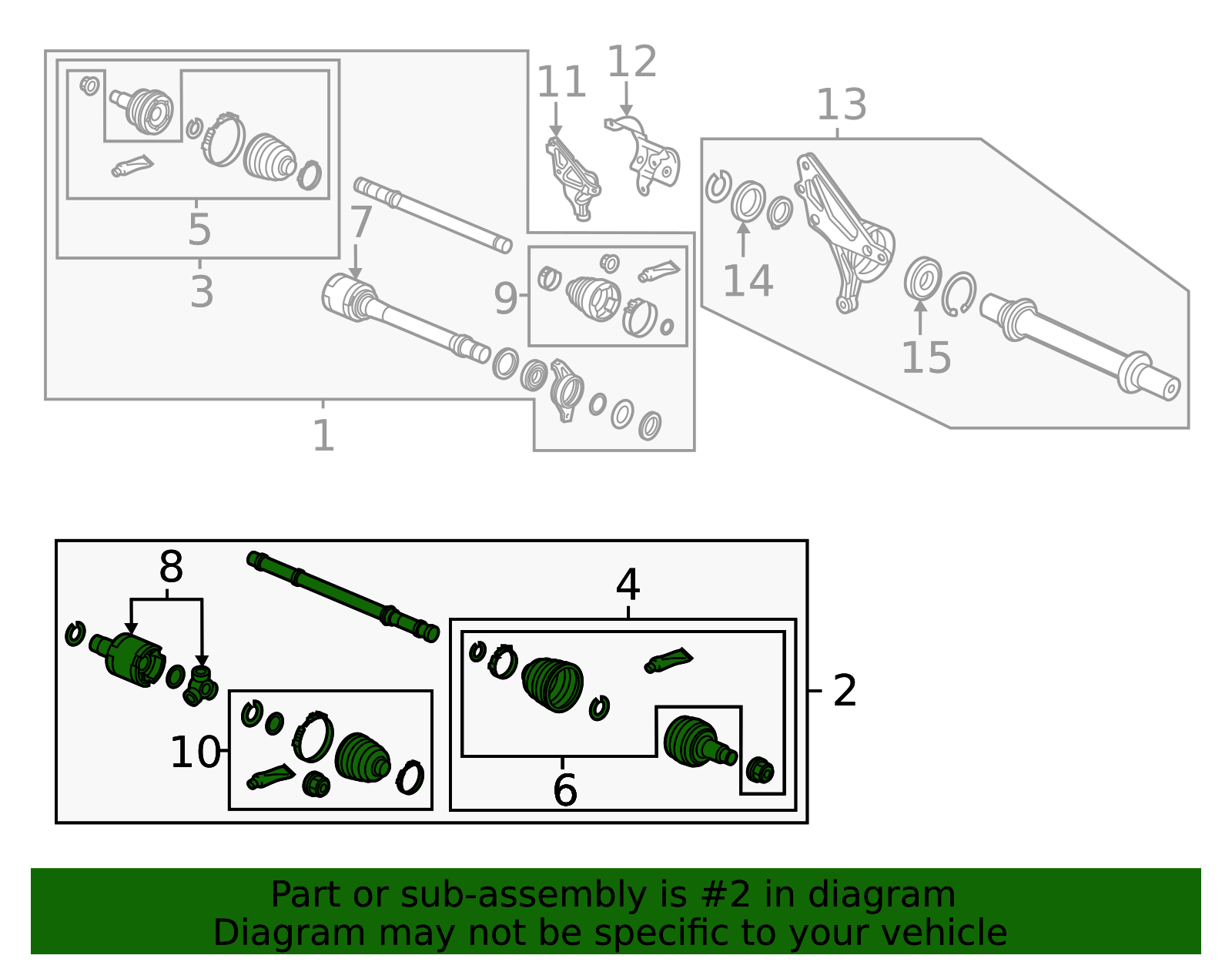 11
12
13
5
7
3
9
14
15
1

8
4
2
10
6

Part or sub-assembly is #2 in diagram
Diagram may not be specific to your vehicle