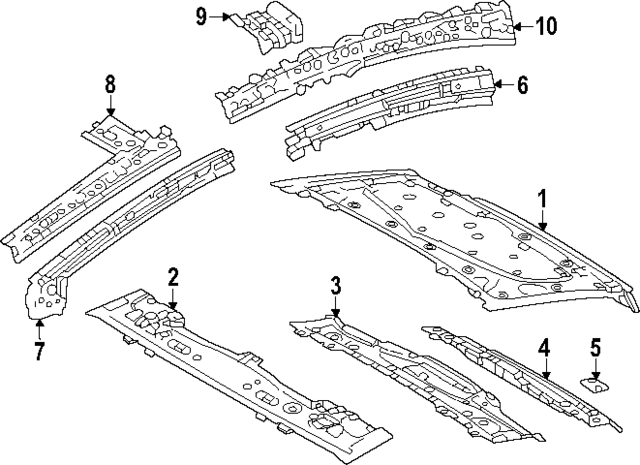 9
10
8
6
1
2
3
7
4
5