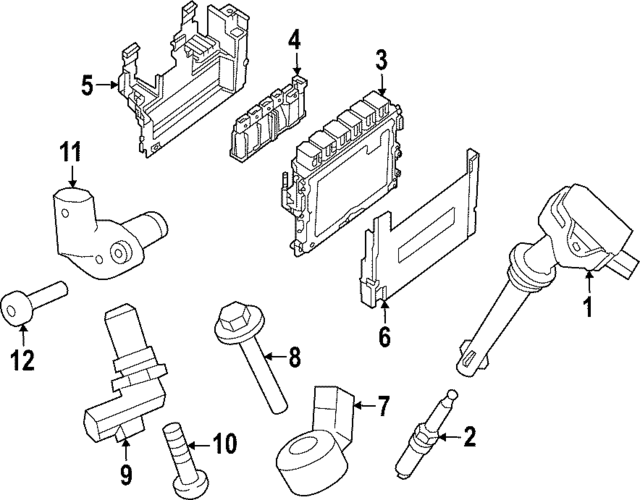 5
4
3
11
1
12
6
8
7
2
10
9