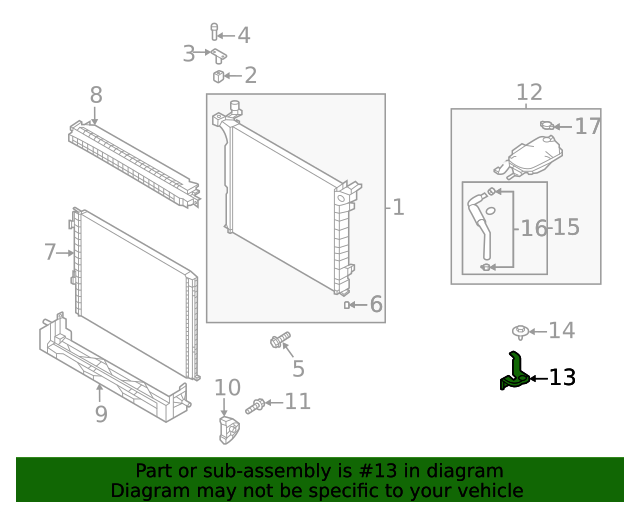 4
3
2
8
12
17
1
16
15
7
6
14
5
13
10
11
9

Part or sub-assembly is #13 in diagram
Diagram may not be specific to your vehicle