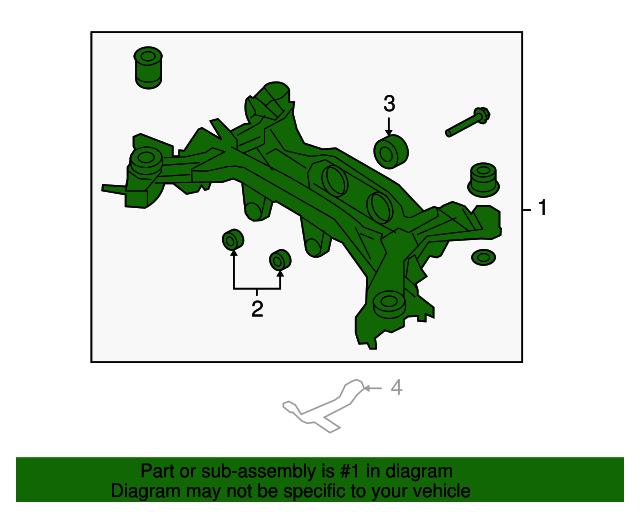 3

1

2

4

Part or sub-assembly is #1 in diagram
Diagram may not be specific to your vehicle