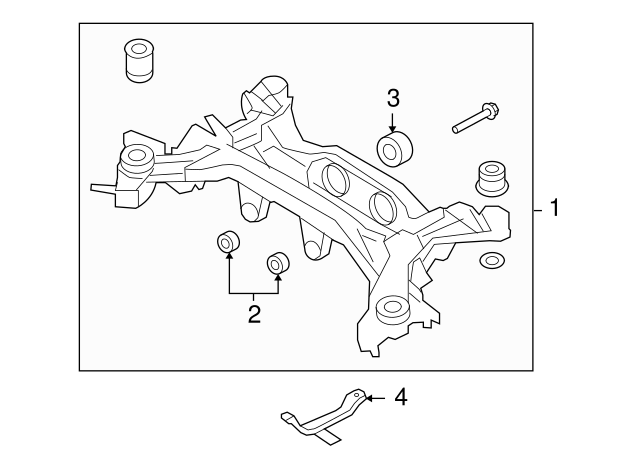 3
1
2
4