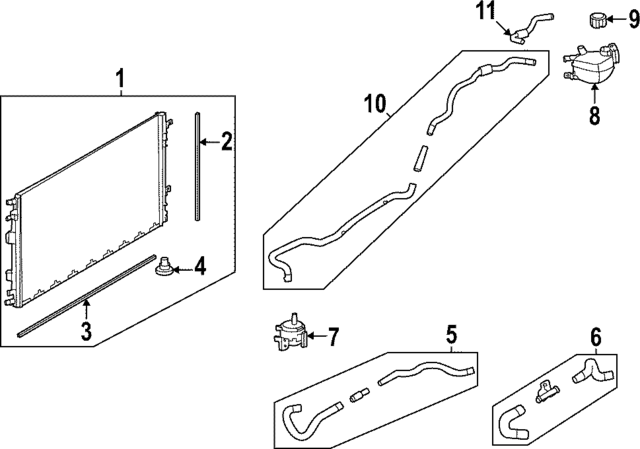 11
9
1
10
8
2
4
3
7
5
6