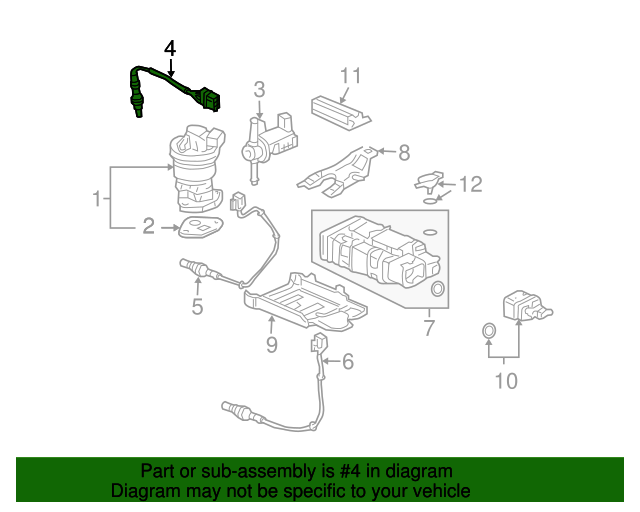 4
3
11
8
12
1
2
5
9
7
6
10

Part or sub-assembly is #4 in diagram
Diagram may not be specific to your vehicle