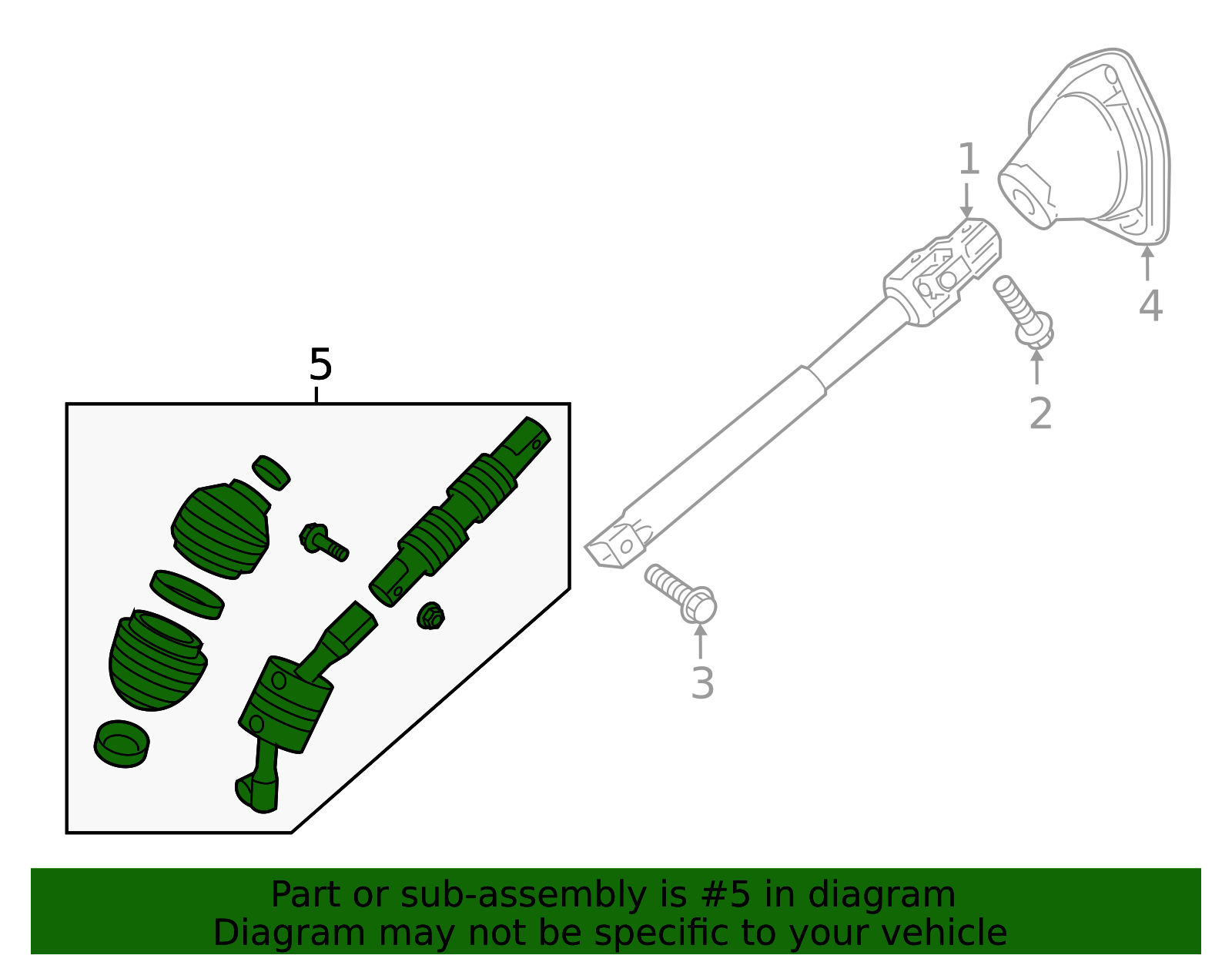 1
4
2
5
3
Part or sub-assembly is #5 in diagram
Diagram may not be specific to your vehicle