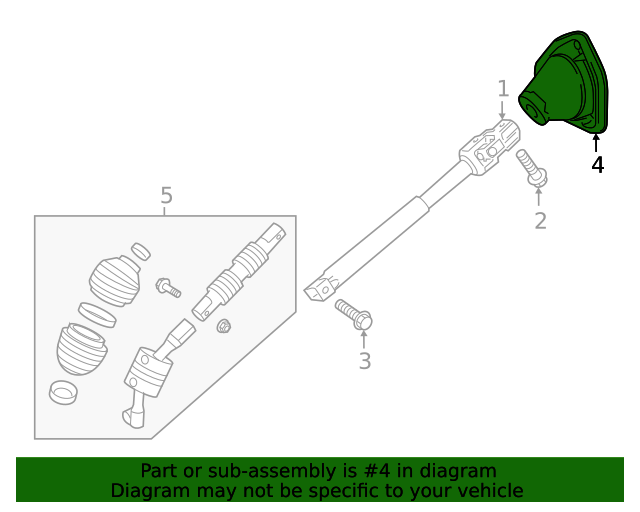 1
4
2
5
3

Part or sub-assembly is #4 in diagram
Diagram may not be specific to your vehicle