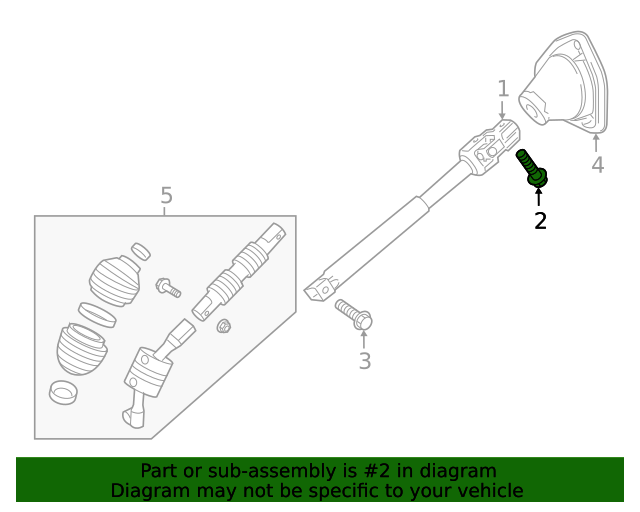 1
4
2
5
3

Part or sub-assembly is #2 in diagram
Diagram may not be specific to your vehicle