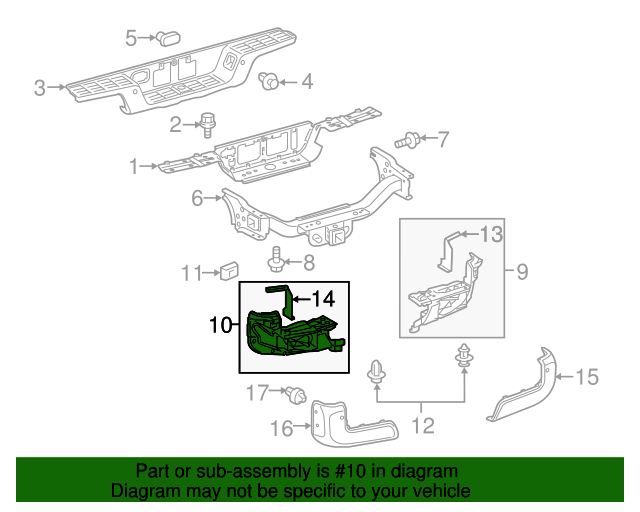 5
3
4
2
7
1
6
13
9
11
8
14
10
17
12
15
16

Part or sub-assembly is #10 in diagram
Diagram may not be specific to your vehicle