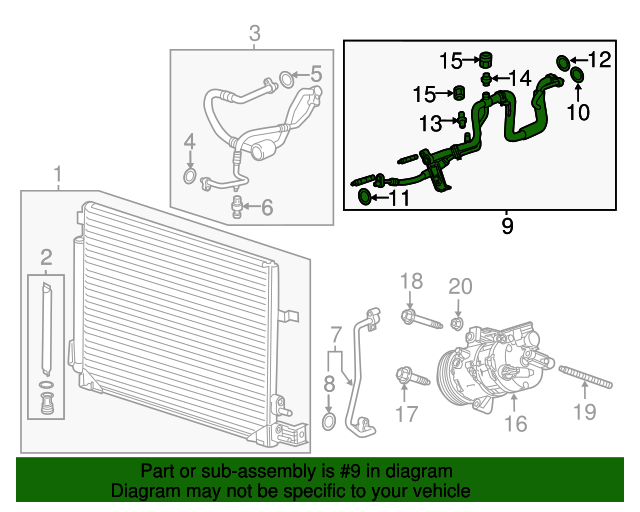 3
5
4
6
15
12
14
15
10
13
11
9
1
2
18
20
7
8
17
16
19

Part or sub-assembly is #9 in diagram
Diagram may not be specific to your vehicle