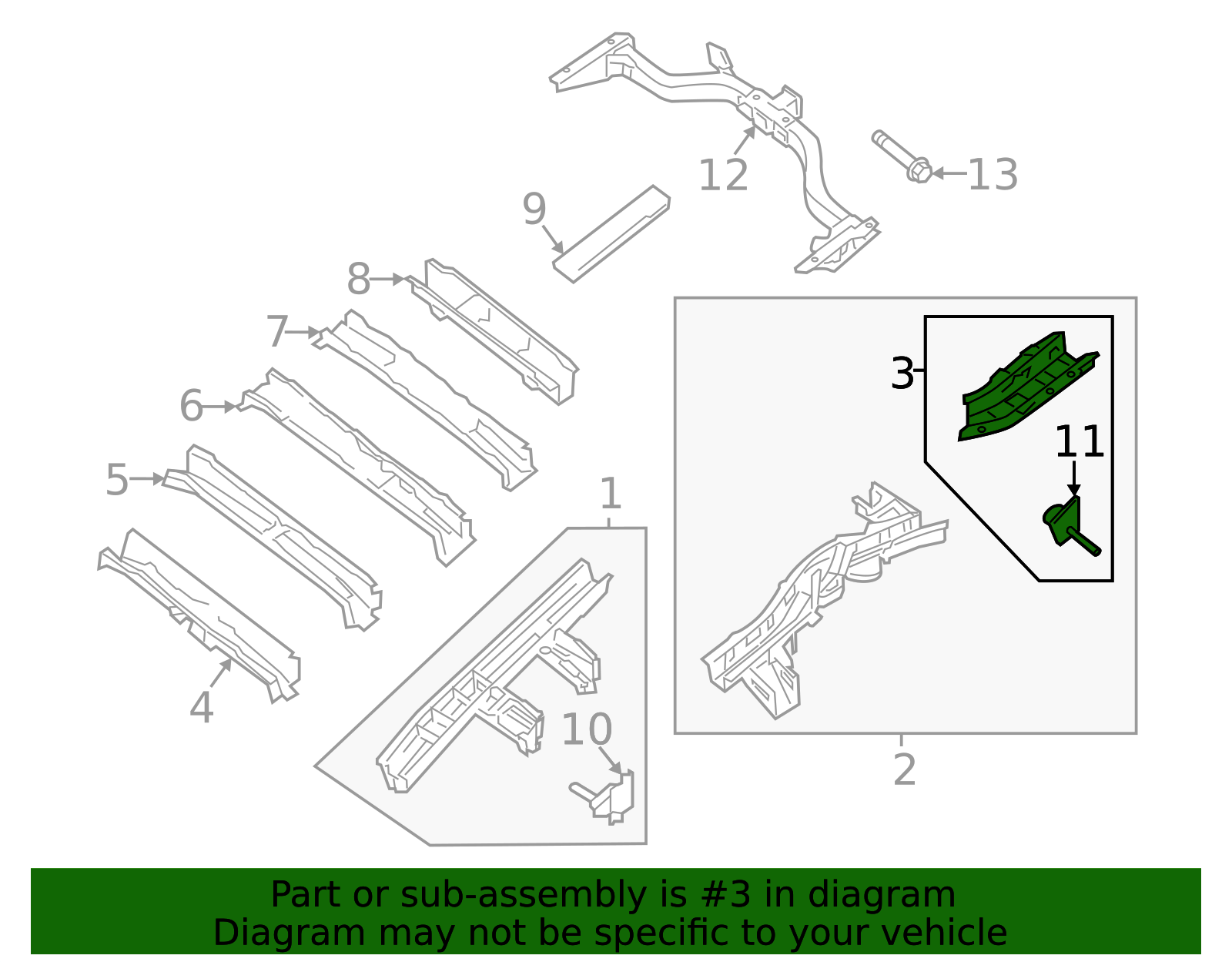 12
13
9
8
7
6
5
4
1
10
3
11
2

Part or sub-assembly is #3 in diagram
Diagram may not be specific to your vehicle