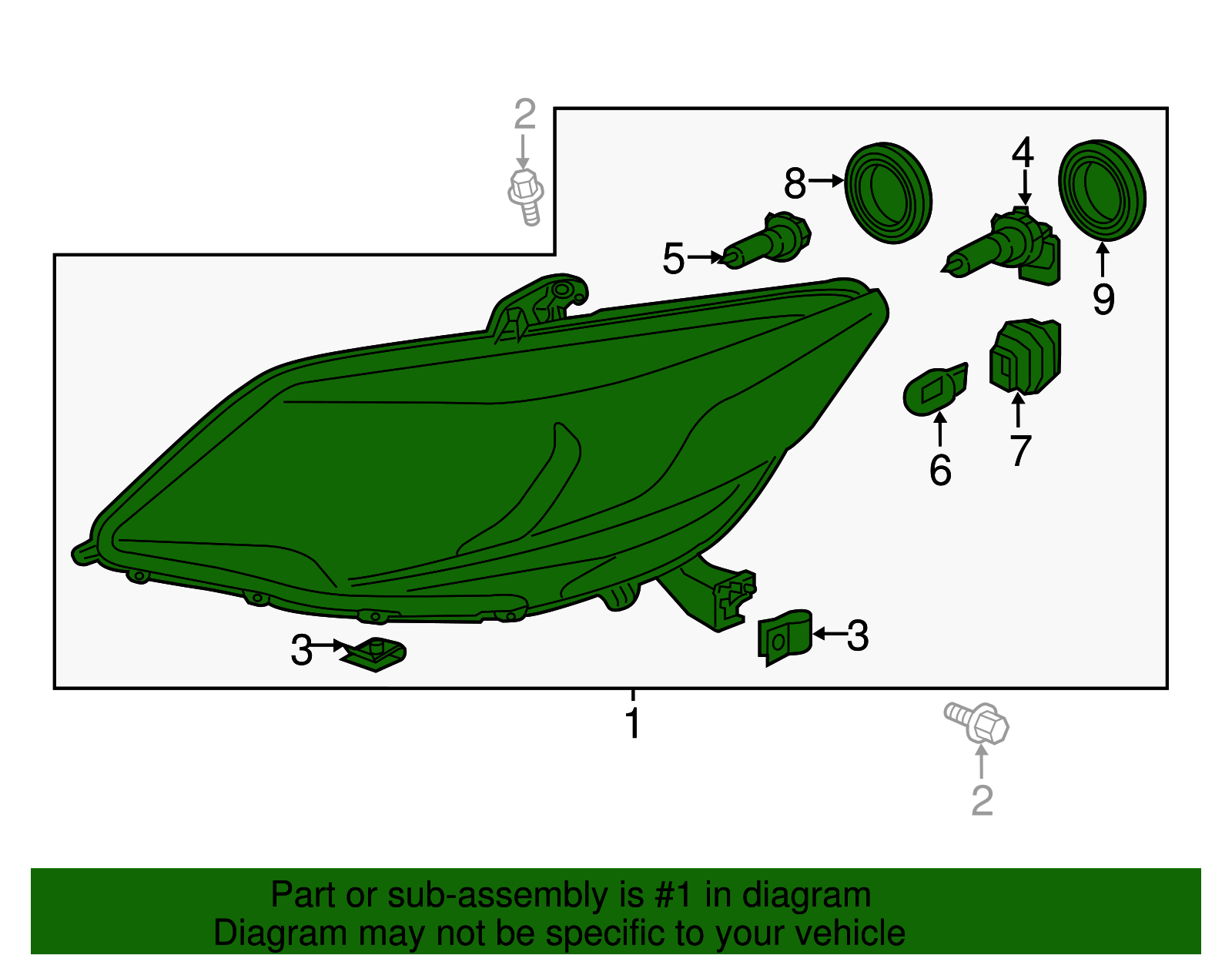 2
8
4
5
9
6
7
3
3
1
2

Part or sub-assembly is #1 in diagram
Diagram may not be specific to your vehicle