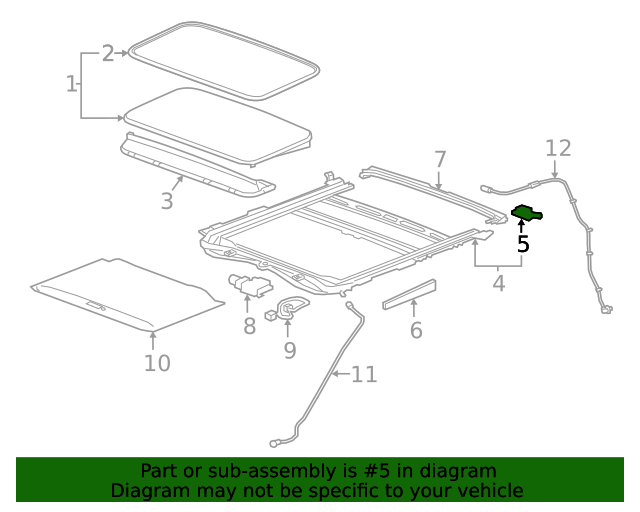 1
2
3
7
12
5
4
8
9
6
10
11

Part or sub-assembly is #5 in diagram
Diagram may not be specific to your vehicle