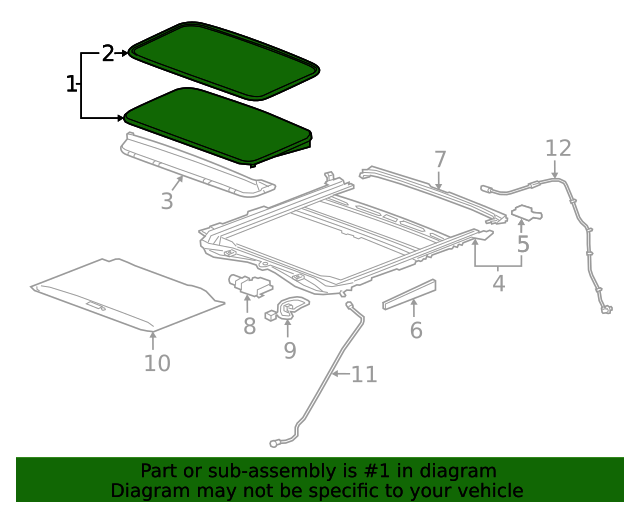 2
1
3
7
12
5
4
8
9
6
10
11

Part or sub-assembly is #1 in diagram
Diagram may not be specific to your vehicle