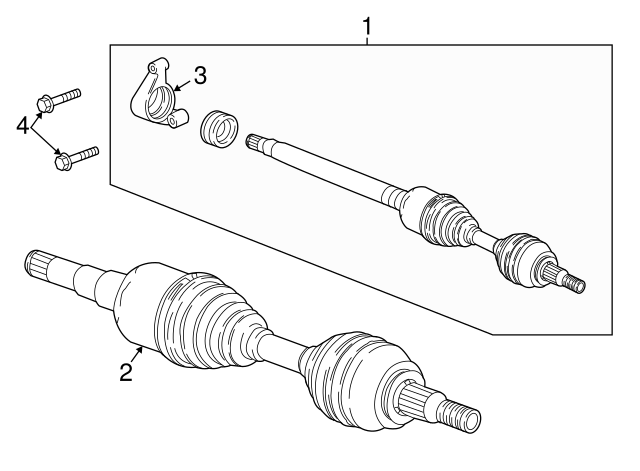 1
3
4
2