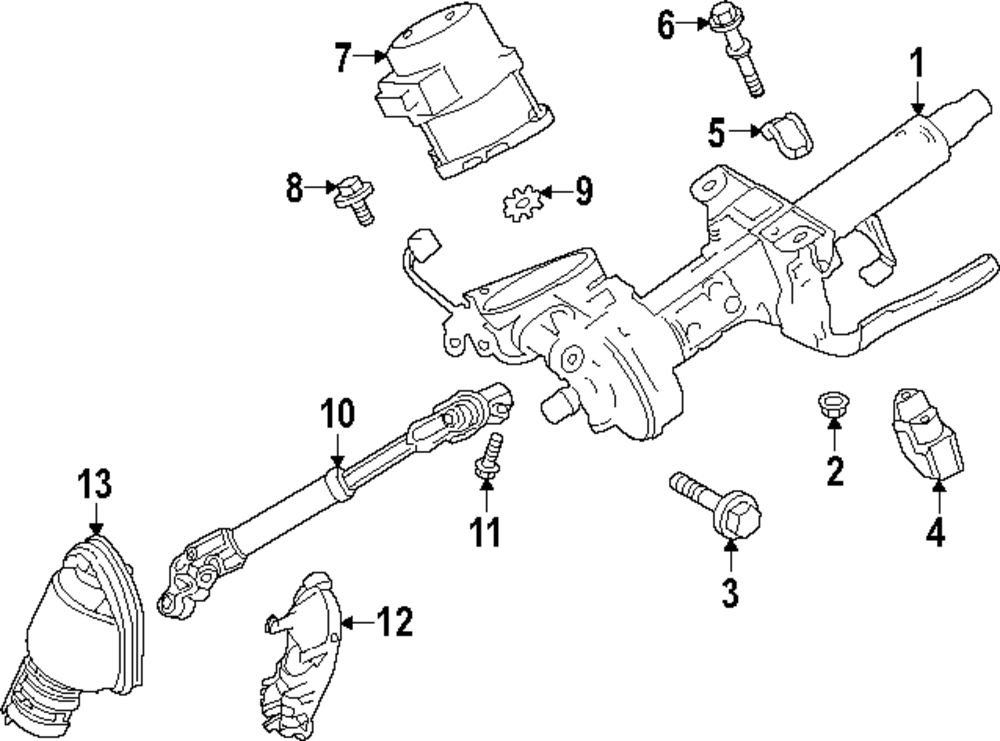 7
6
1
5
8
9
10
2
4
13
11
3
12