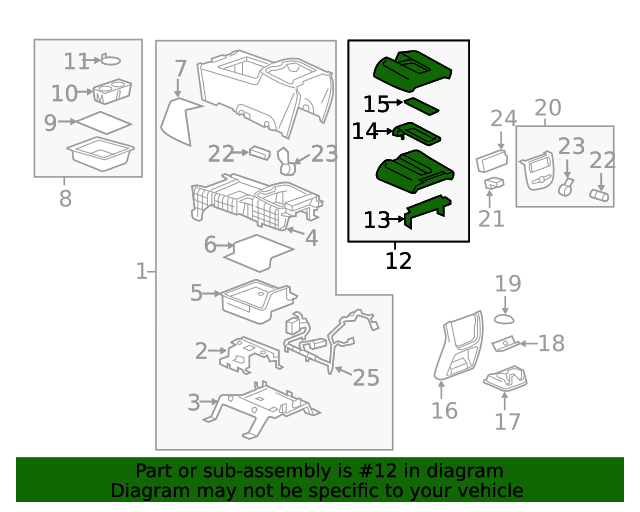 11
10
9
8
7
22
23
4
6
1
5
2
25
3
15
14
13
12
24
20
23
22
21
19
18
16
17

Part or sub-assembly is #12 in diagram
Diagram may not be specific to your vehicle