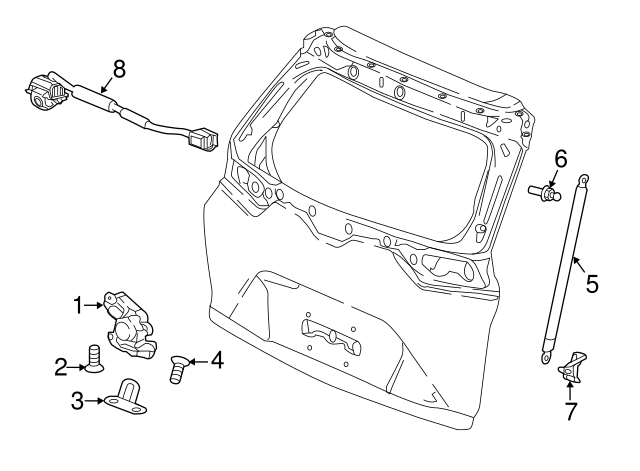 8
6
5
1
2
4
3
7