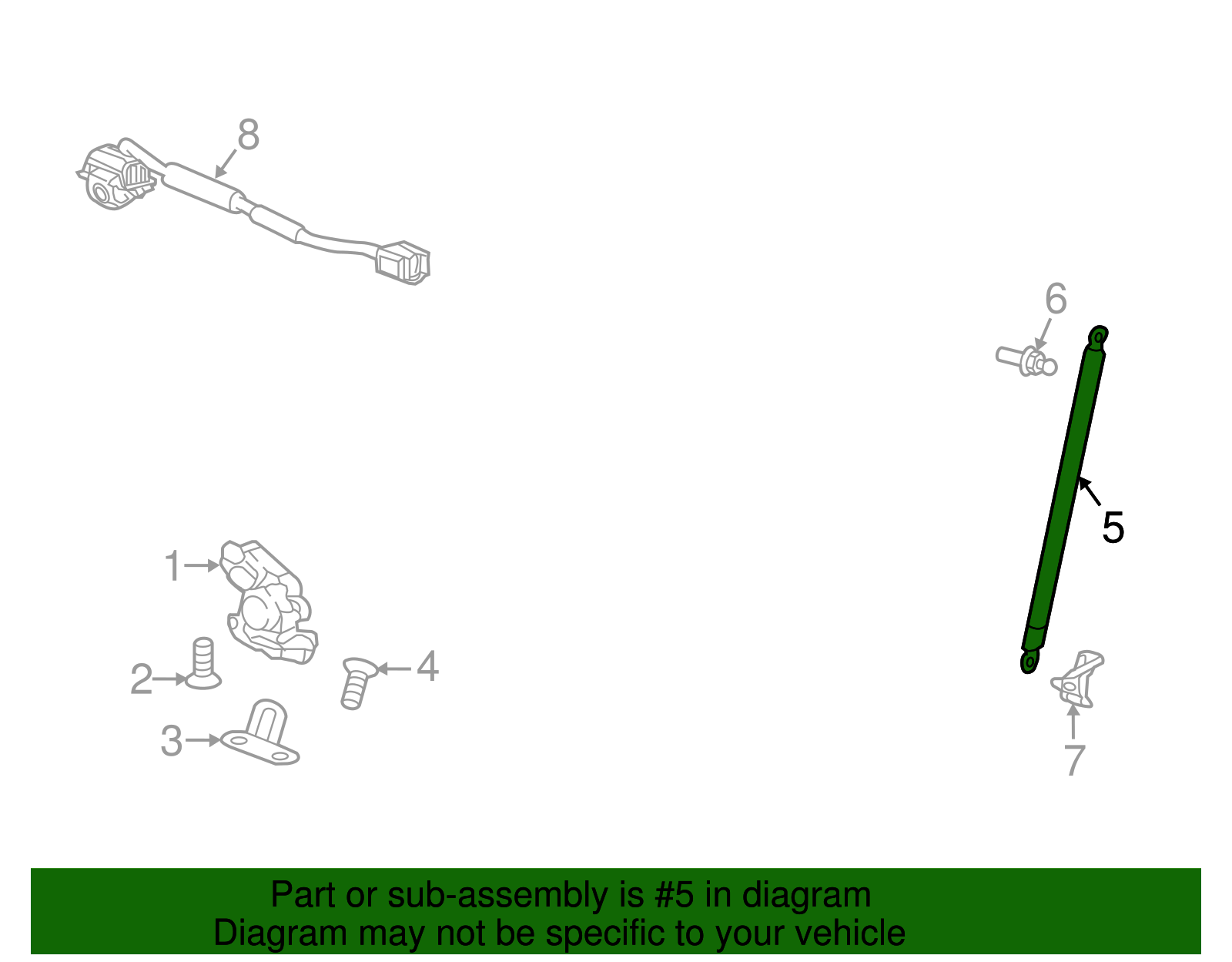 8

6

5

1

2

4

3

7

Part or sub-assembly is #5 in diagram
Diagram may not be specific to your vehicle