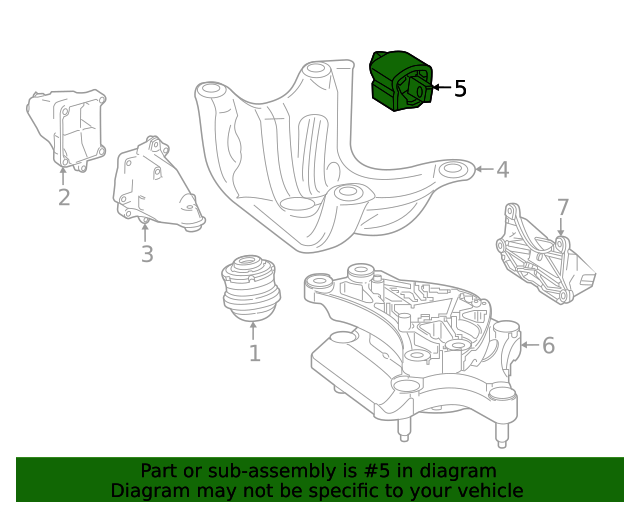 5
4
2
3
7
1
6

Part or sub-assembly is #5 in diagram
Diagram may not be specific to your vehicle