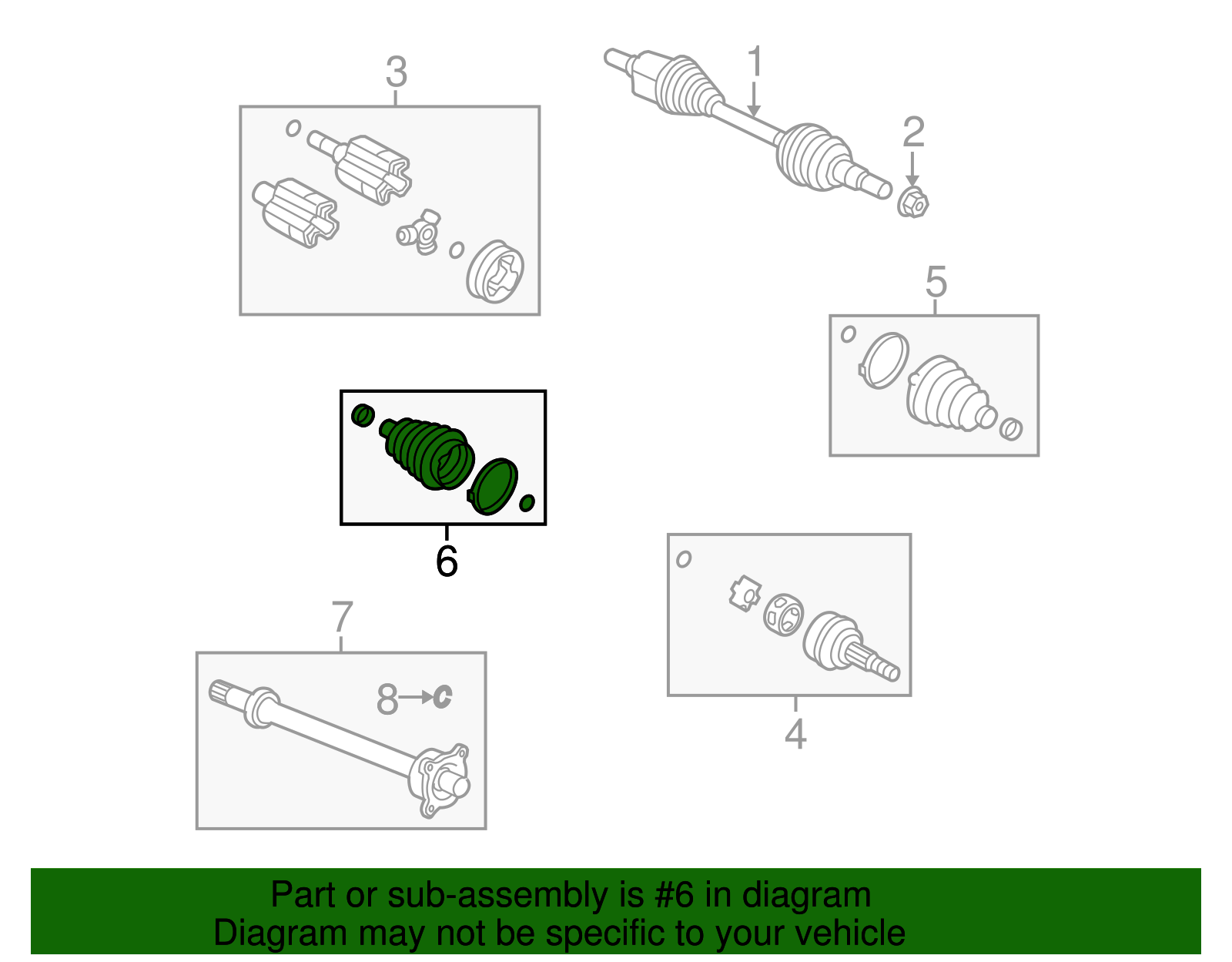 3
1
2
5
6
7
8
4

Part or sub-assembly is #6 in diagram
Diagram may not be specific to your vehicle